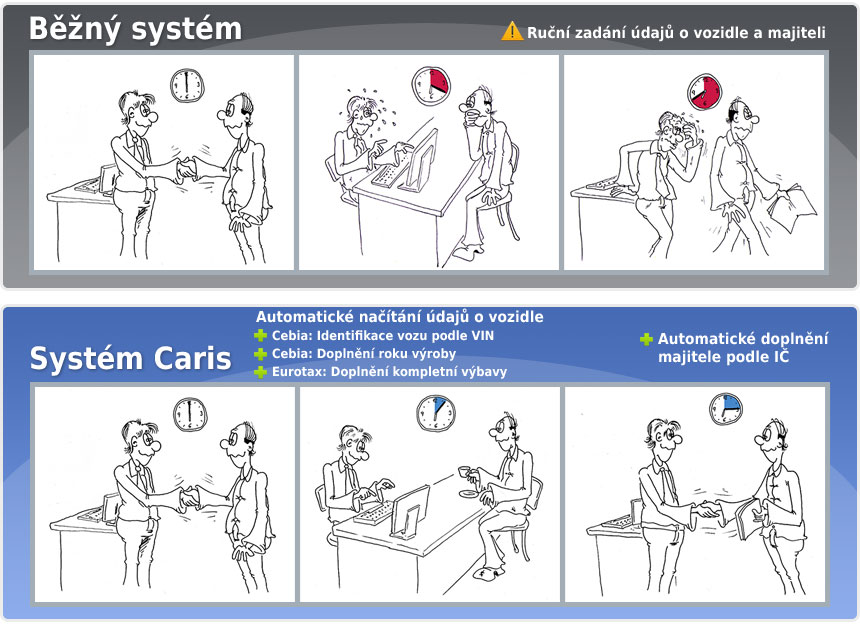 Běžný systém

Ruční zadání údajů o vozidle a majiteli

Systém Caris

Automatické načítání údajů o vozidle
Cebia: Identifikace vozu podle VIN
Cebia: Doplnění roku výroby
Eurotax: Doplnění kompletní výbavy

Automatické doplnění majitele podle IČ